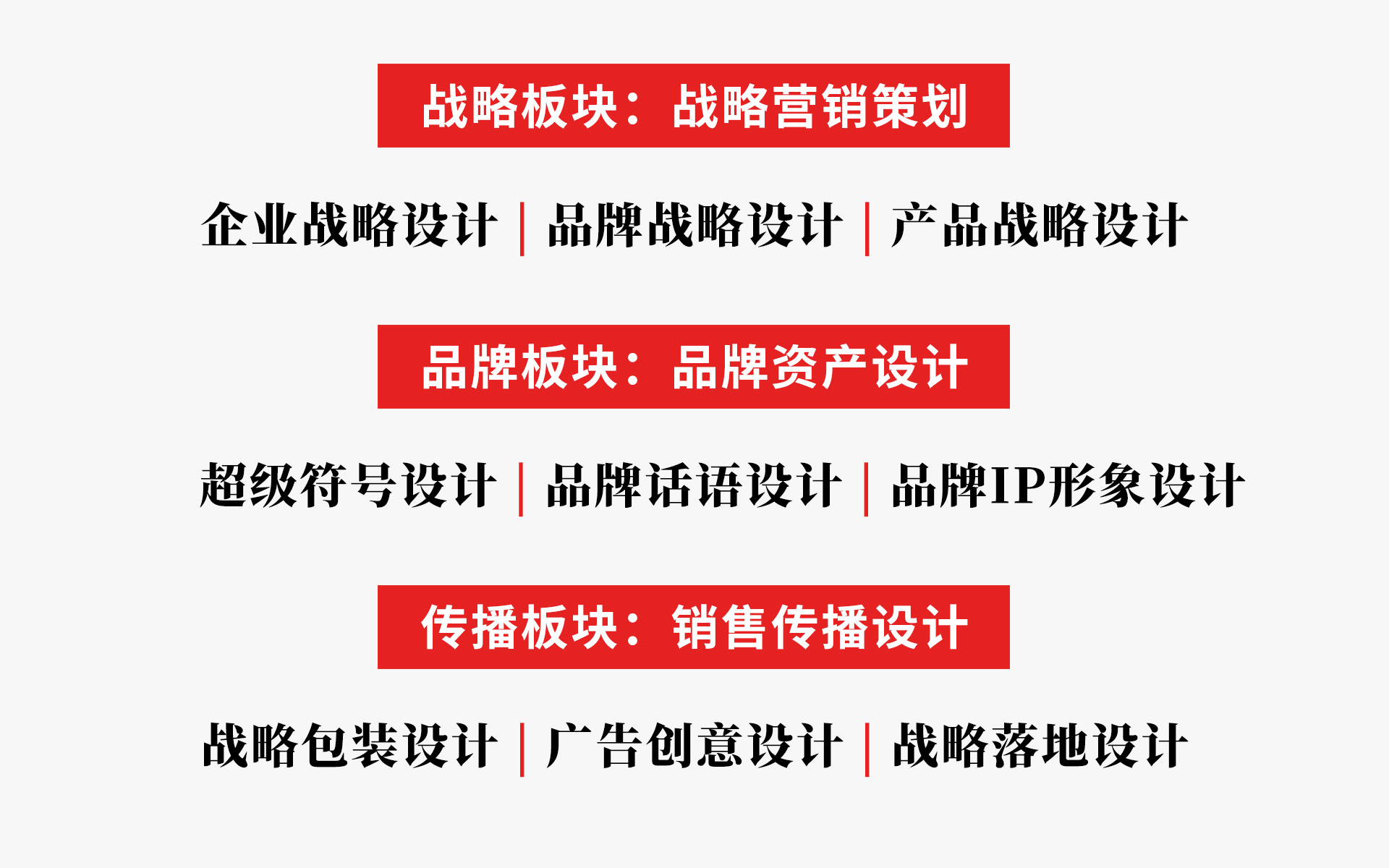 战略板块：战略营销策划

企业战略设计 | 品牌战略设计 | 产品战略设计

品牌板块：品牌资产设计

超级符号设计 | 品牌话语设计 | 品牌IP形象设计

传播板块：销售传播设计

战略包装设计 | 广告创意设计 | 战略落地设计